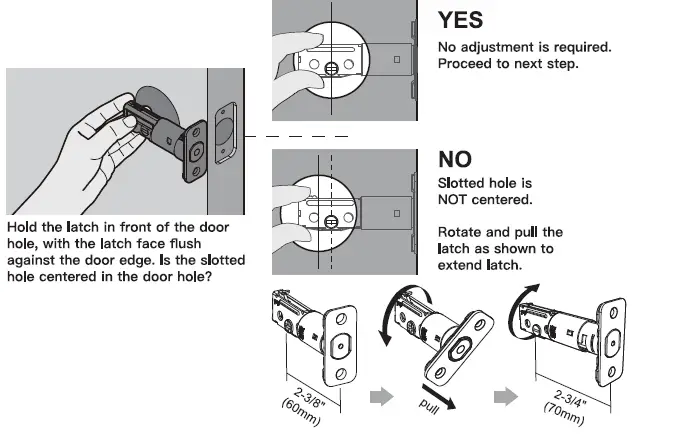 Hold the latch in front of the door hole, with the latch face flush against the door edge. Is the slotted hole centered in the door hole?

YES

No adjustment is required. Proceed to next step.

NO

Slotted hole is NOT centered.

Rotate and pull the latch as shown to extend latch.

2-3/8" (60mm)

pull

2-3/4" (70mm)