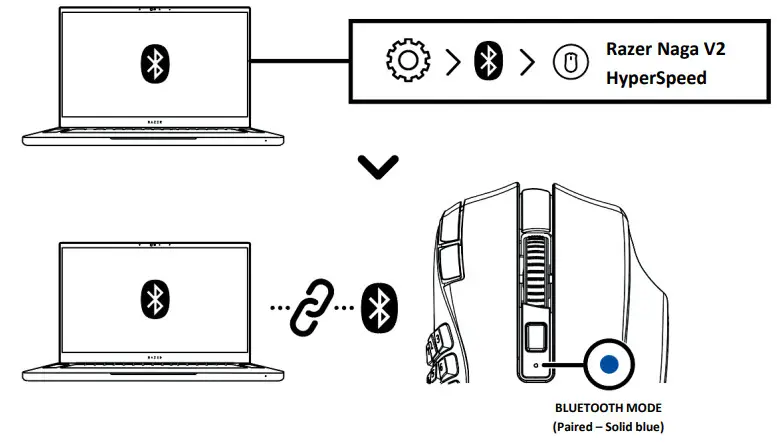 RAZER

Razer Naga V2 HyperSpeed

RAZER

BLUETOOTH MODE
(Paired – Solid blue)