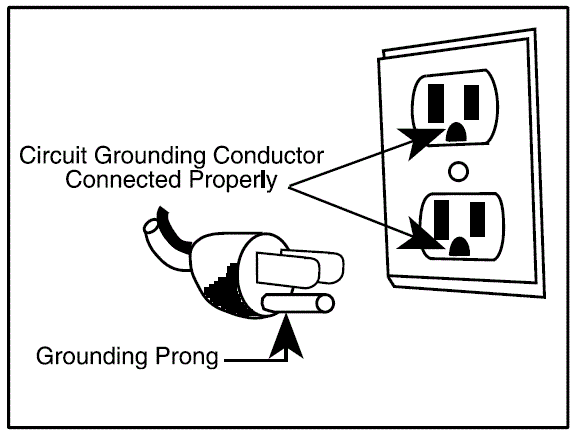 Circuit Grounding Conductor
Connected Properly

Grounding Prong