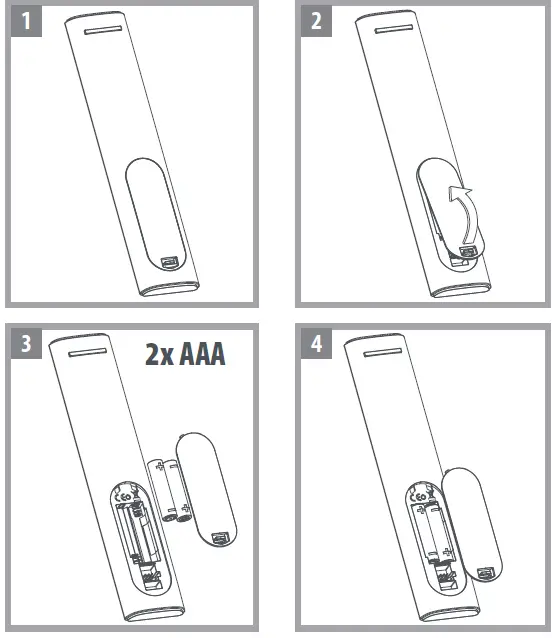 1

2

3

2x AAA

4