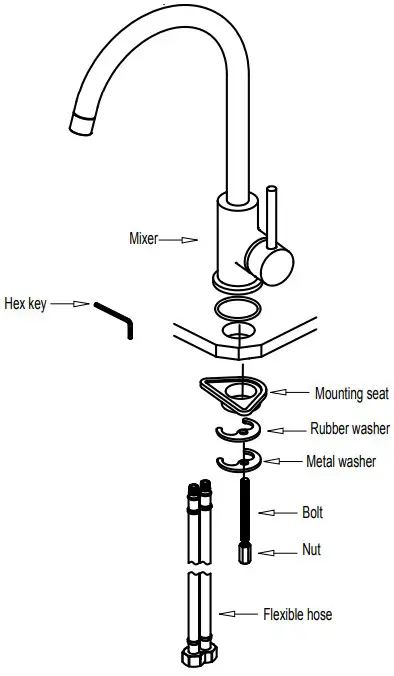 Mixer

Hex key

Mounting seat

Rubber washer

Metal washer

Bolt

Nut

Flexible hose