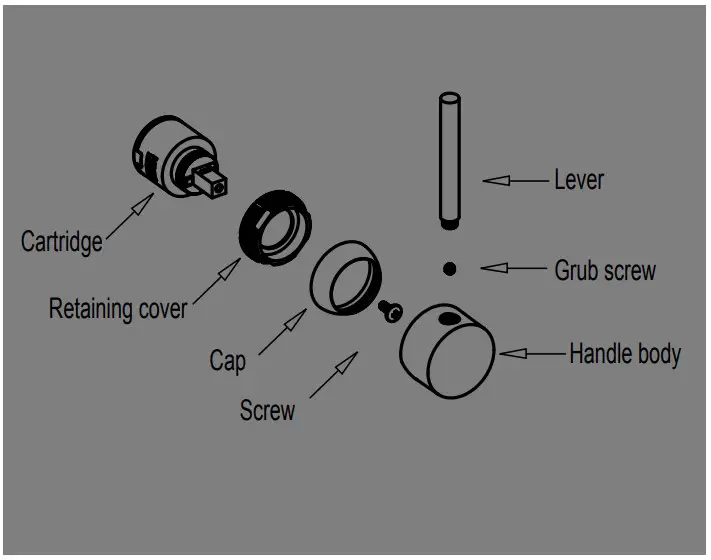 Lever

Cartridge

Grub screw

Retaining cover

Handle body

Cap

Screw