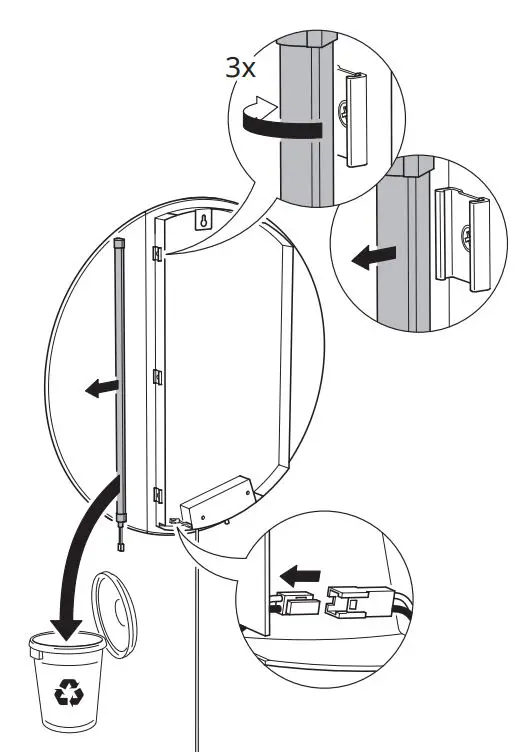 3x