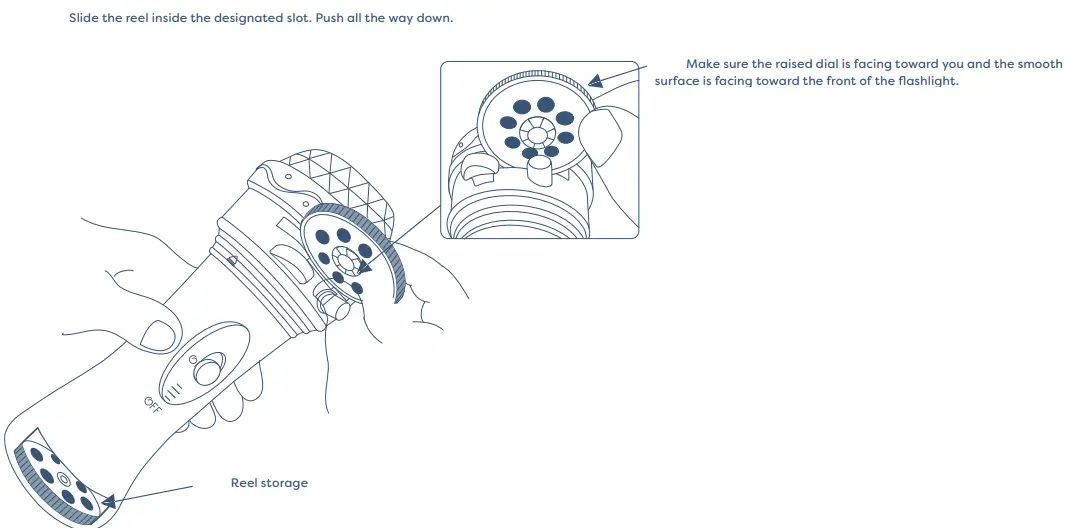 Slide the reel inside the designated slot. Push all the way down.

Make sure the raised dial is facing toward you and the smooth surface is facing toward the front of the flashlight.

OFF

Reel storage