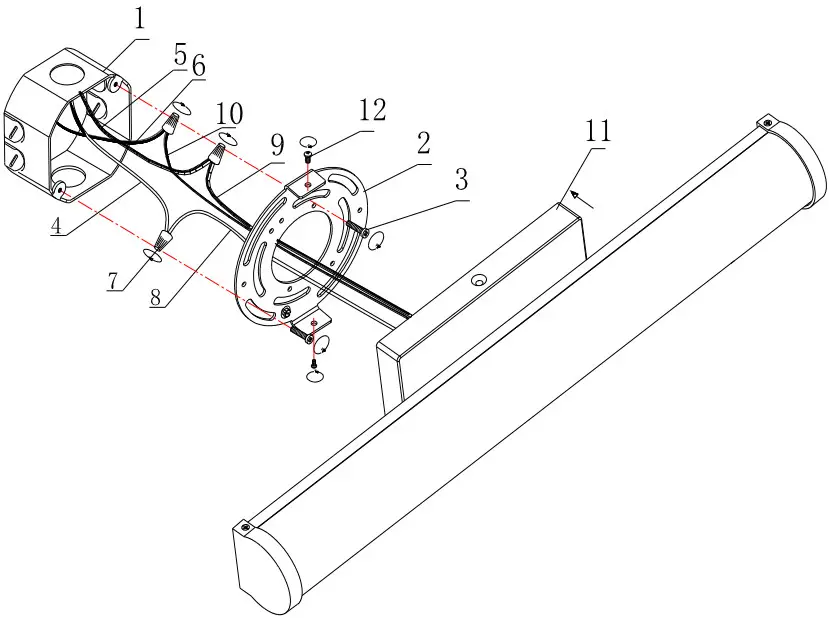 1
5
6
10
12
9
2
11
3
4
7
8