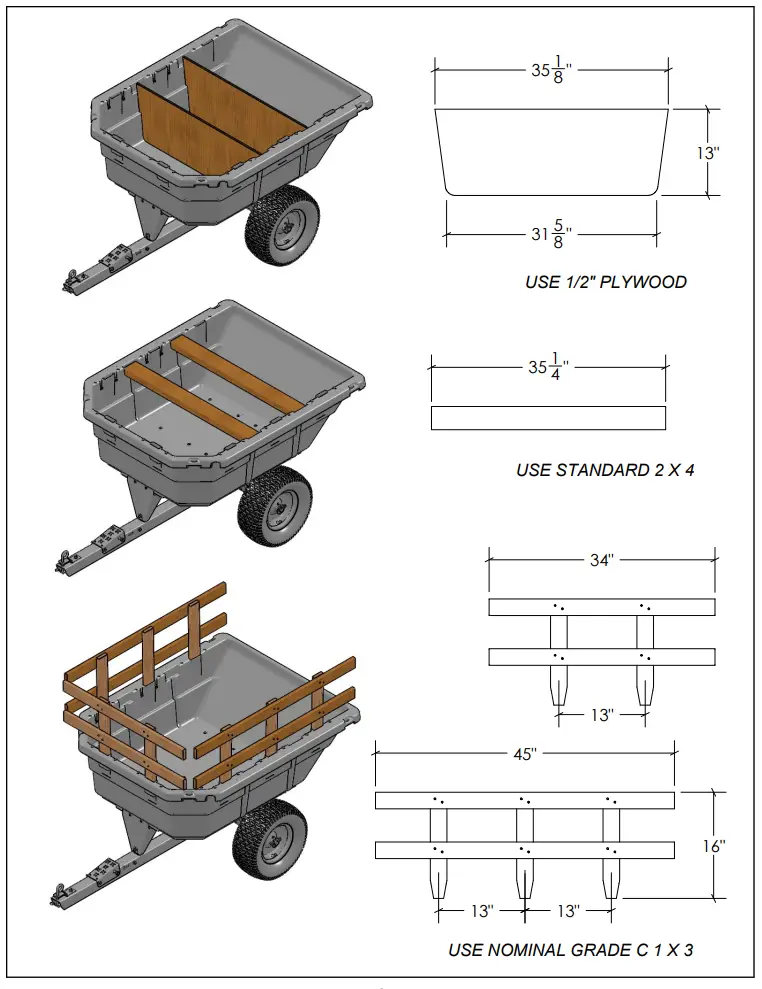 $35\frac{1}{8}$"

13"

$31\frac{5}{8}$"

USE 1/2" PLYWOOD

$35\frac{1}{4}$"

USE STANDARD 2 X 4

34"

13"

45"

16"

13" 13"

USE NOMINAL GRADE C 1 X 3