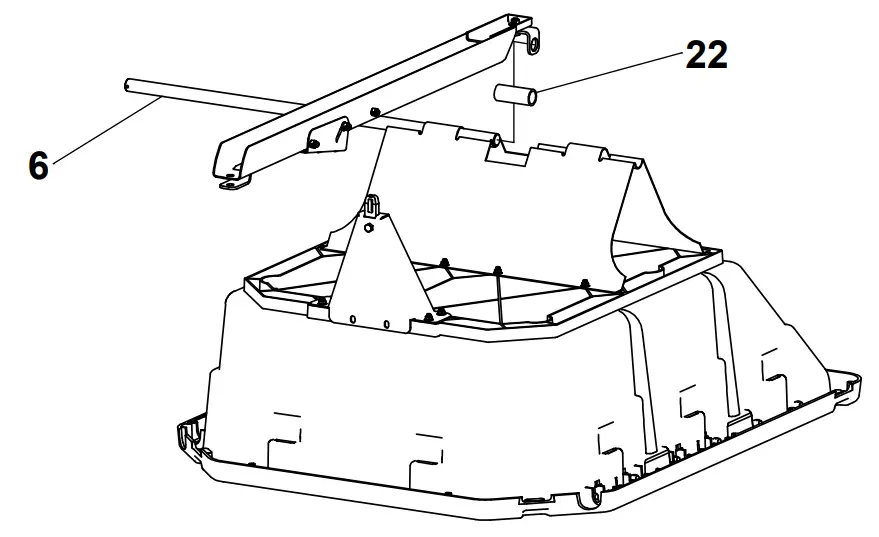 22
6