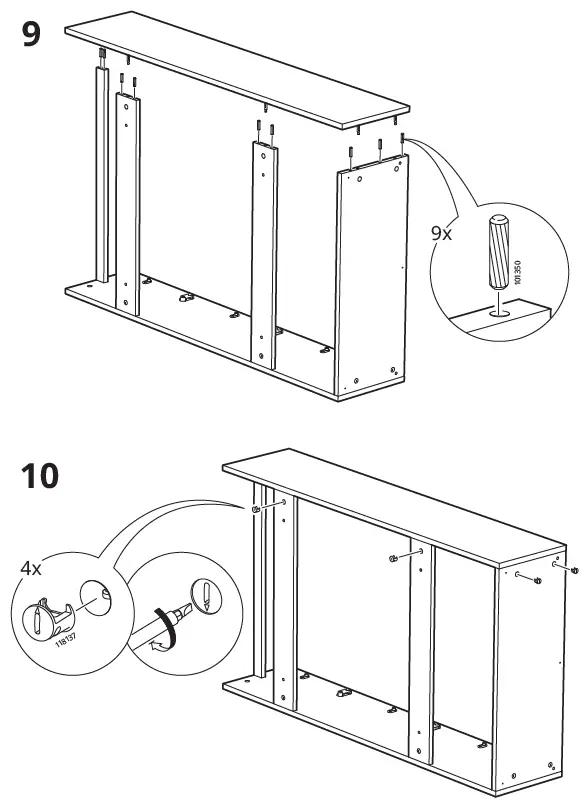 9

9x

101350

10

4x

118137