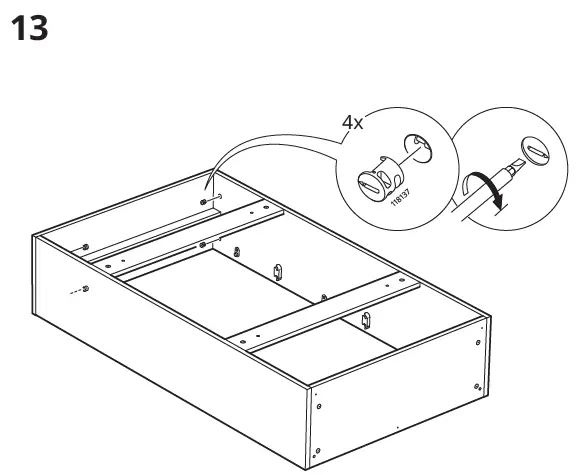 13

4x

118137