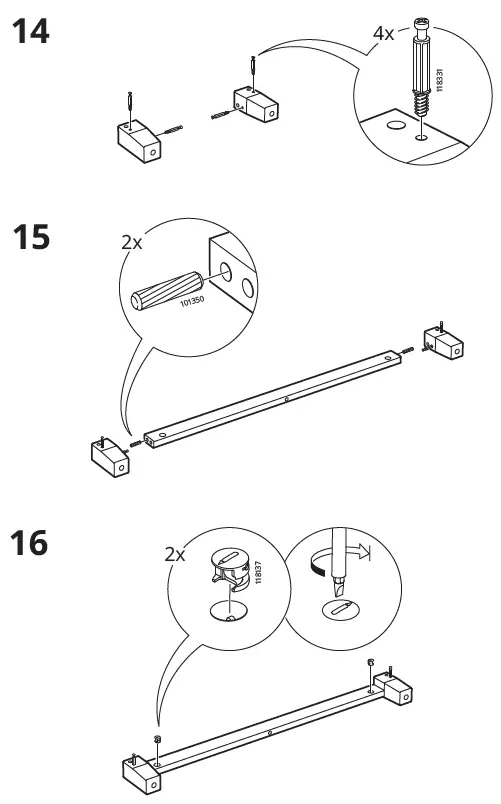 14

4x

118331

15

2x

101350

16

2x

118137