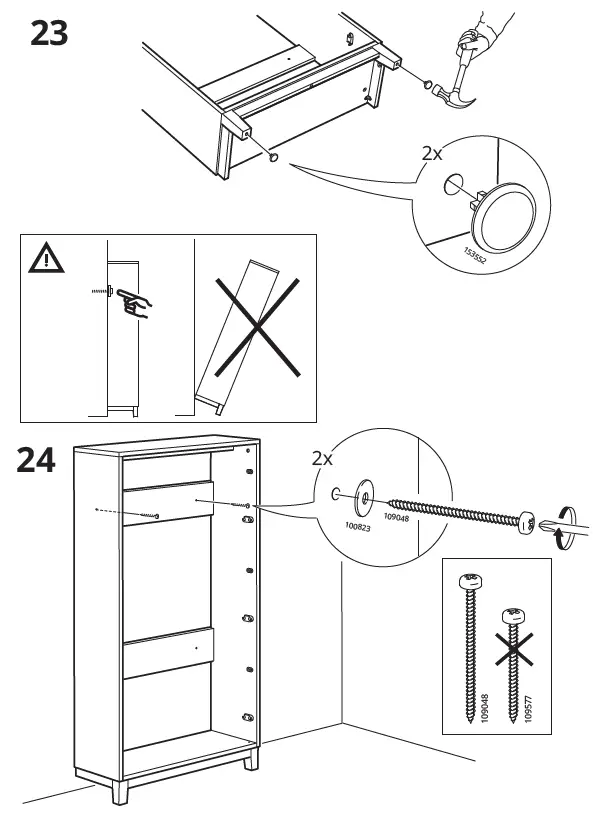 23

2x

153552

24

2x

100823

109048

109048

109577