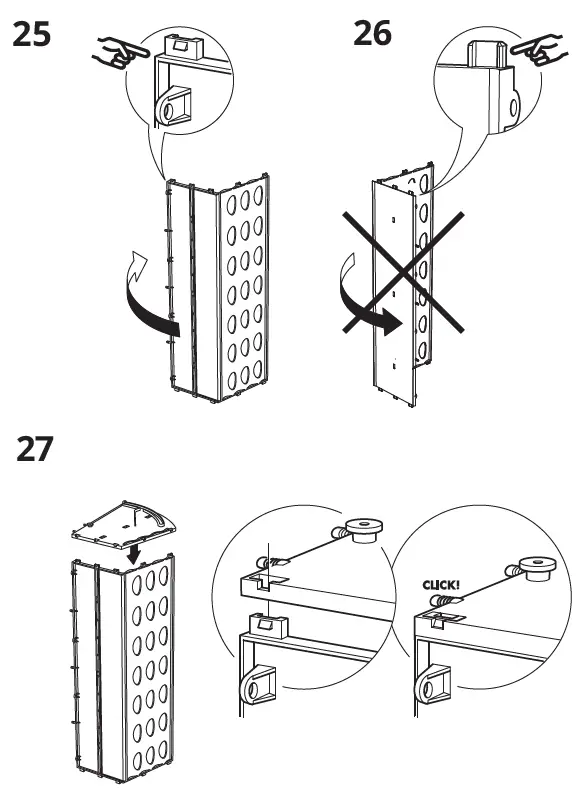 25

26

27

CLICK!