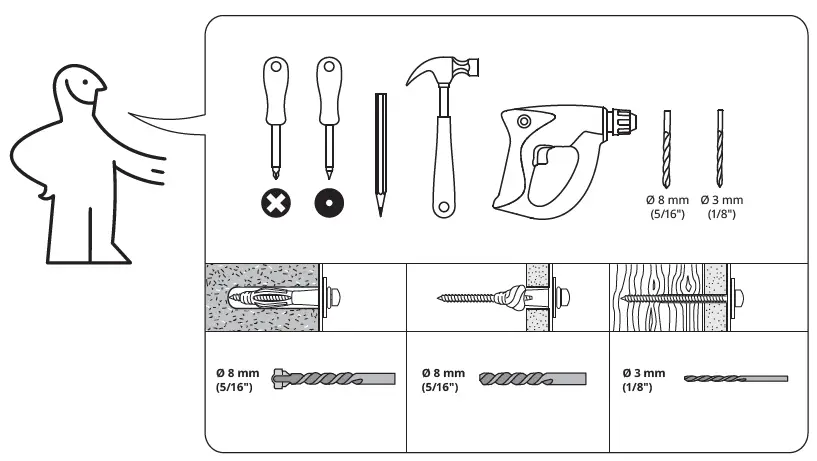 Ø 8 mm
(5/16")

Ø 3 mm
(1/8")

Ø 8 mm
(5/16")

Ø 8 mm
(5/16")

Ø 3 mm
(1/8")