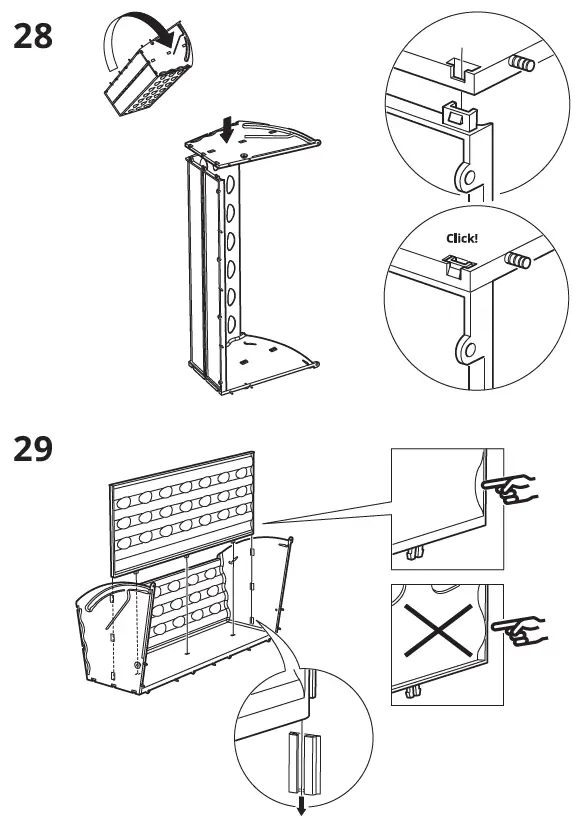 28

Click!

29