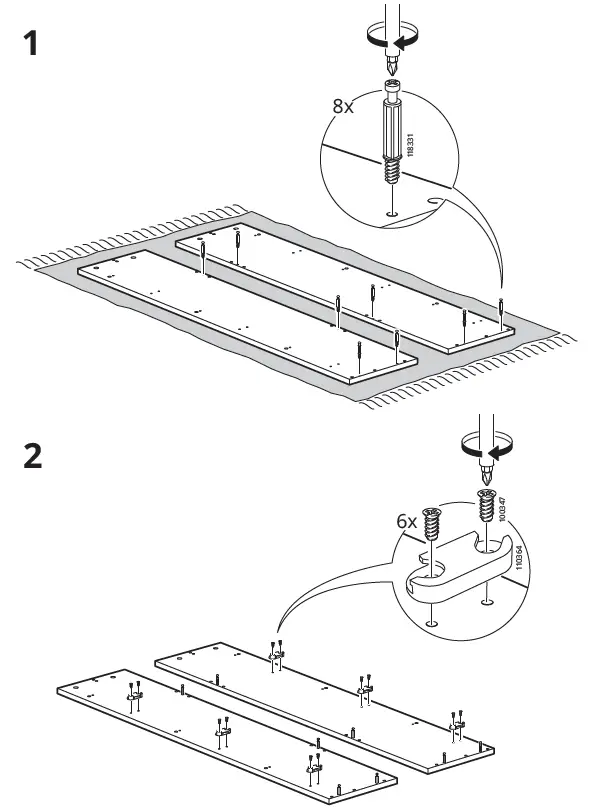 1

8x

118331

2

6x

100347

110364