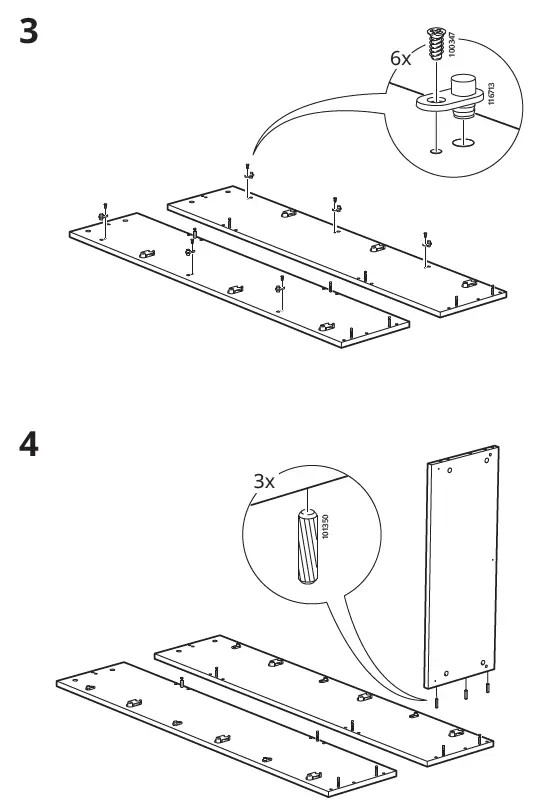 3

6x

100347

116713

4

3x

101350