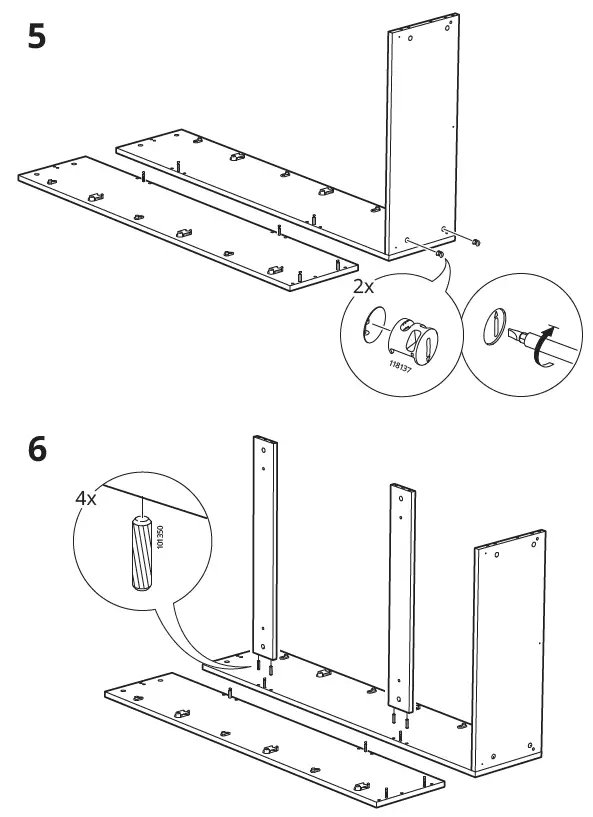 5

2x

118137

6

4x

101350