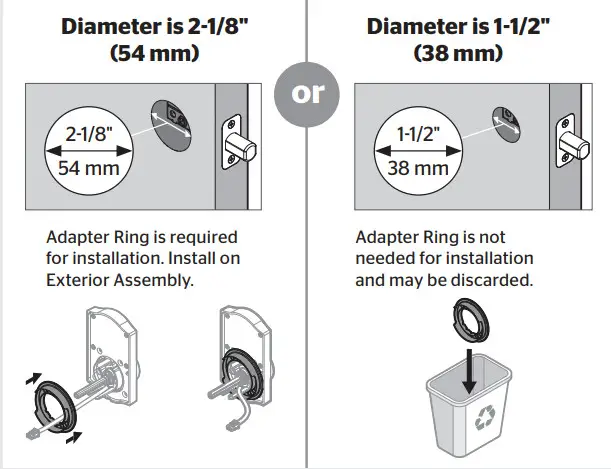 Diameter is 2-1/8"
(54 mm)

2-1/8"
54 mm

Adapter Ring is required for installation. Install on Exterior Assembly.

or

Diameter is 1-1/2"
(38 mm)

1-1/2"
38 mm

Adapter Ring is not needed for installation and may be discarded.