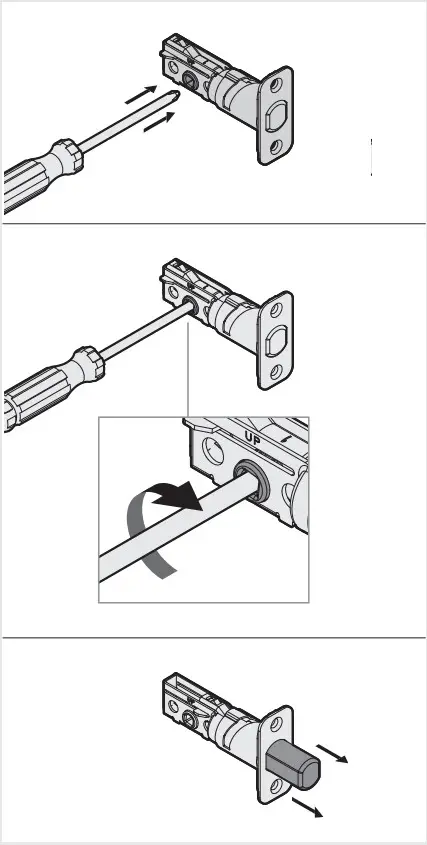 UP