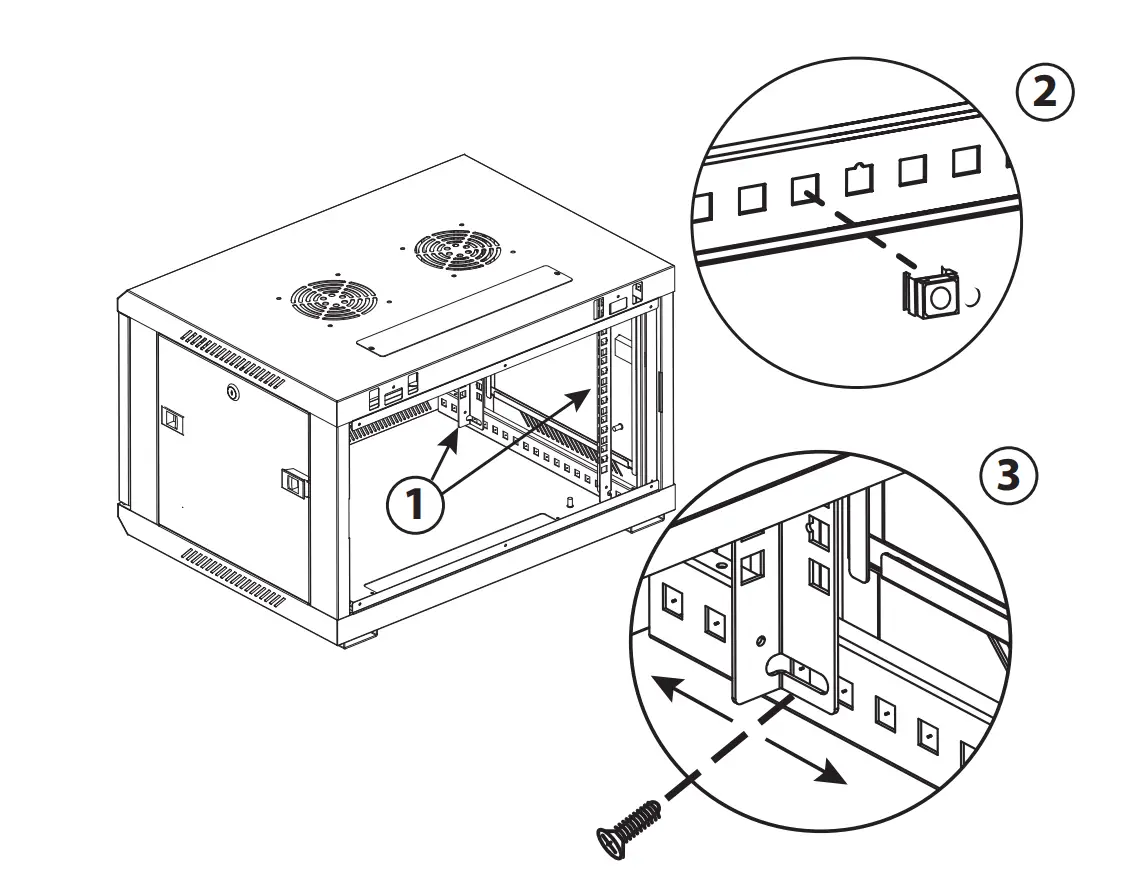 2

1

3