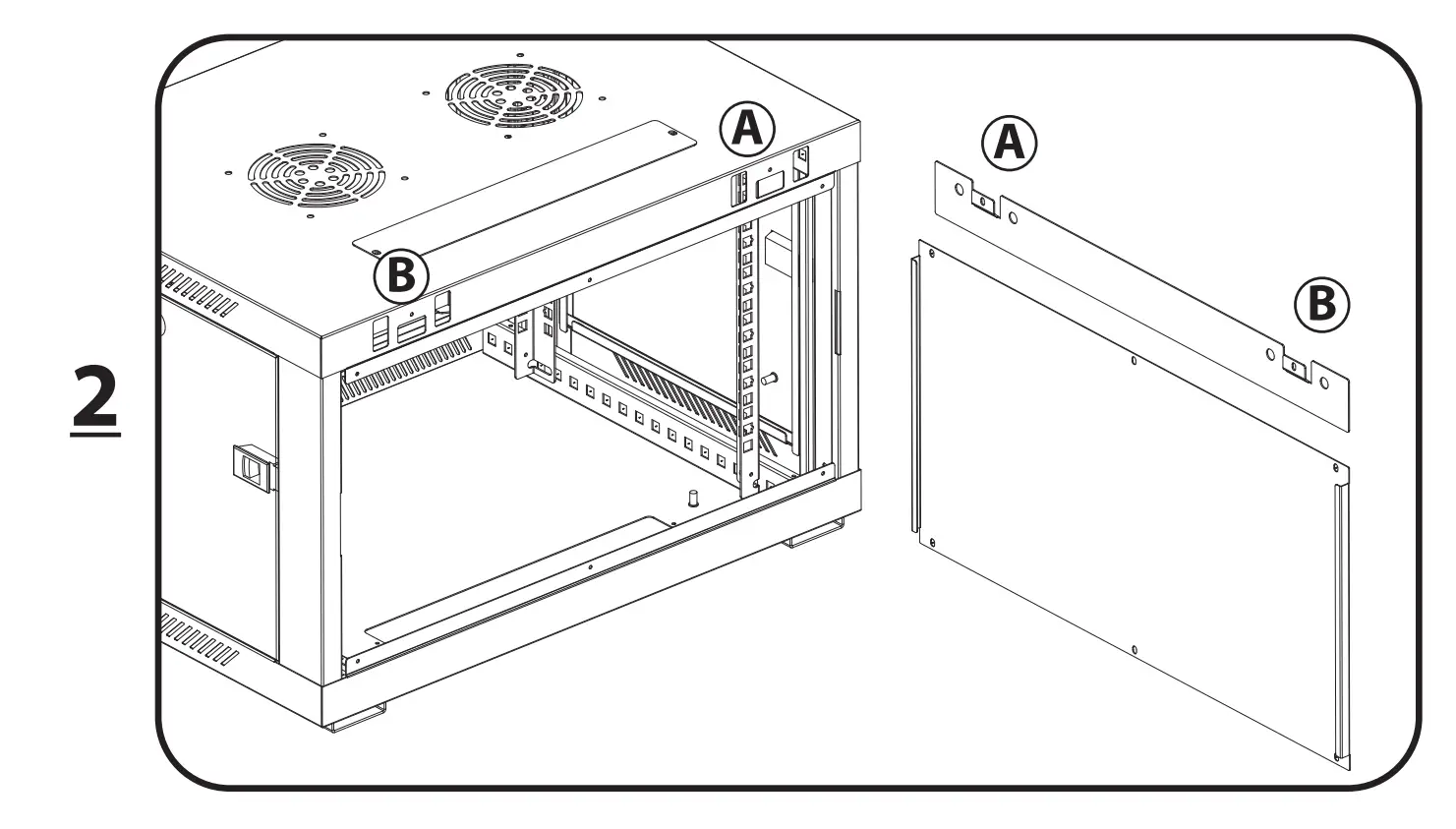 2

A

B

A

B