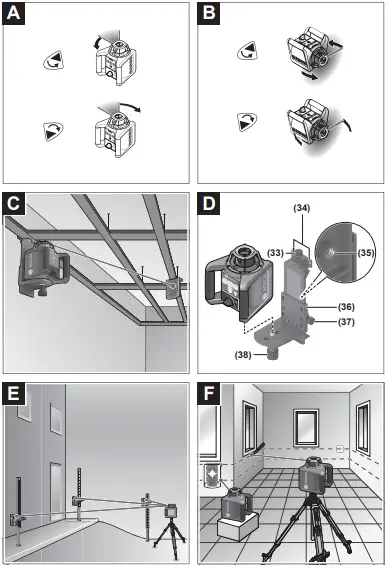 A

B

C

D

(34)

(33)

(35)

(36)

(37)

(38)

E

F