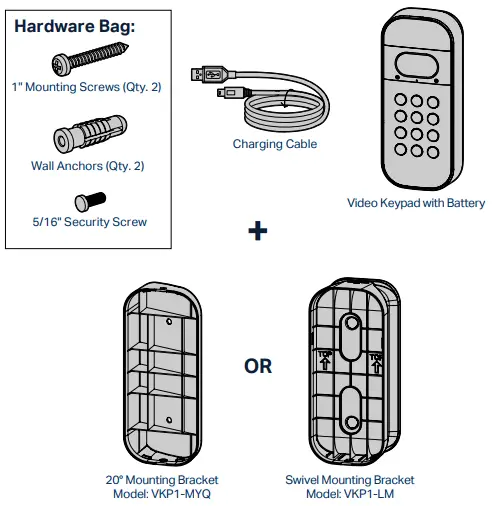 Hardware Bag:

1" Mounting Screws (Qty. 2)

Wall Anchors (Qty. 2)

5/16" Security Screw

Charging Cable

Video Keypad with Battery

+

TOP

TOP

OR

20° Mounting Bracket
Model: VKP1-MYQ

Swivel Mounting Bracket
Model: VKP1-LM