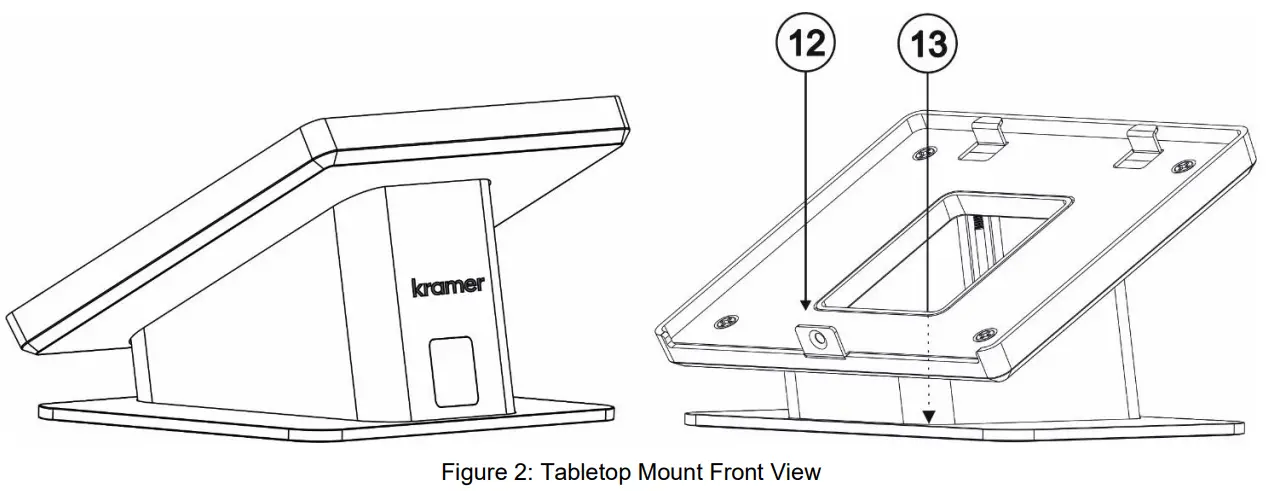 kramer

12

13

Figure 2: Tabletop Mount Front View