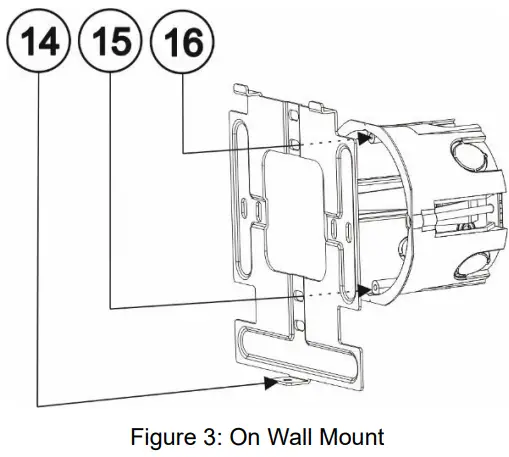 14
15
16

Figure 3: On Wall Mount