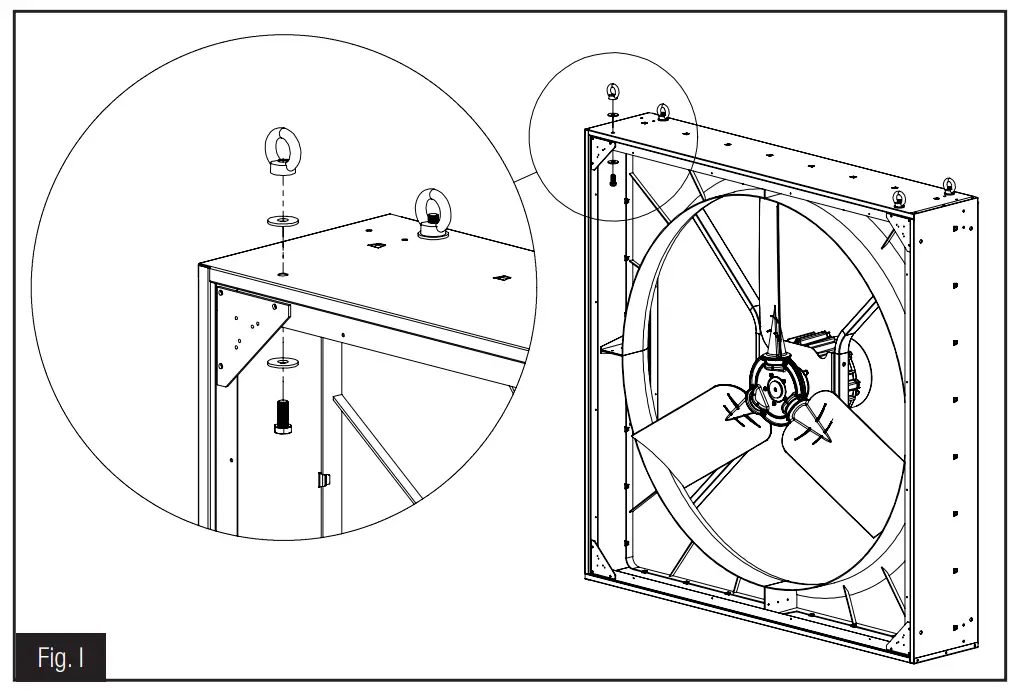 Fig. I