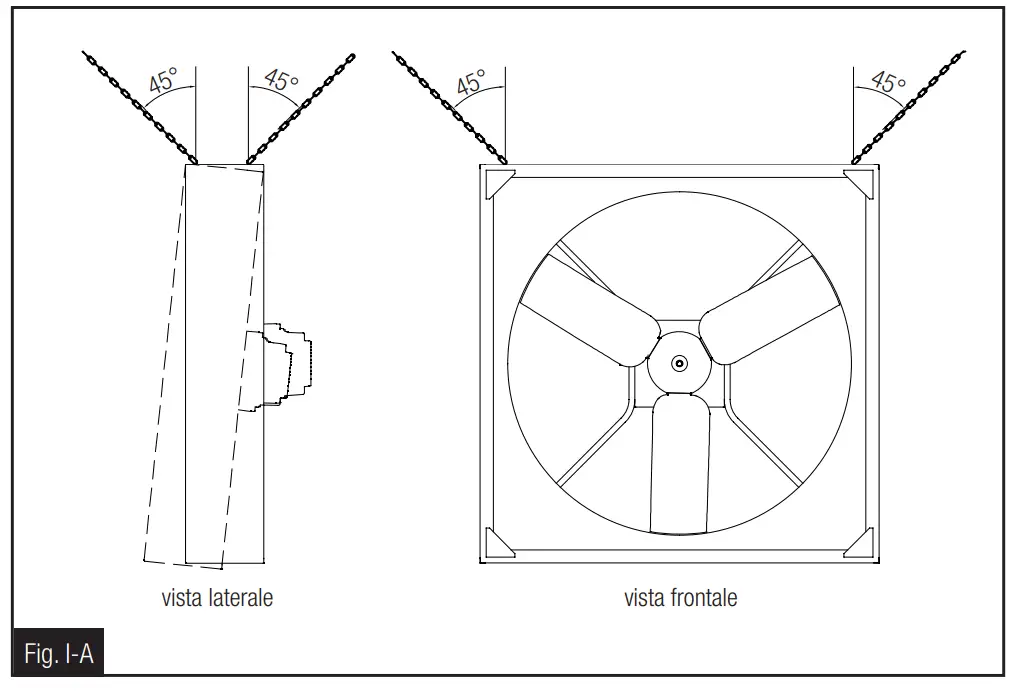 45°
45°
45°
45°
vista laterale
vista frontale
Fig. I-A