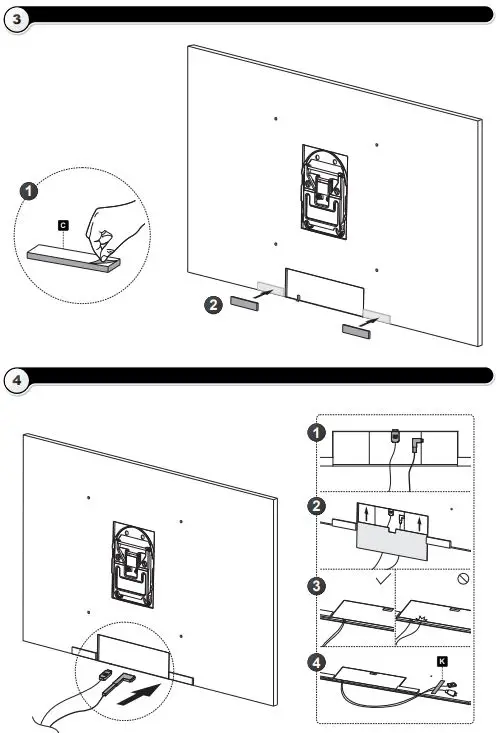 3

1

C

2

4

1

2

3

4

K