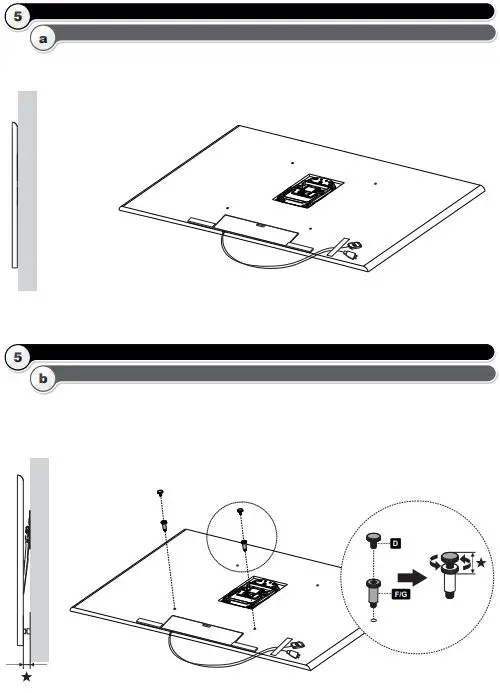 5
a

5
b

D
F/G
★
★