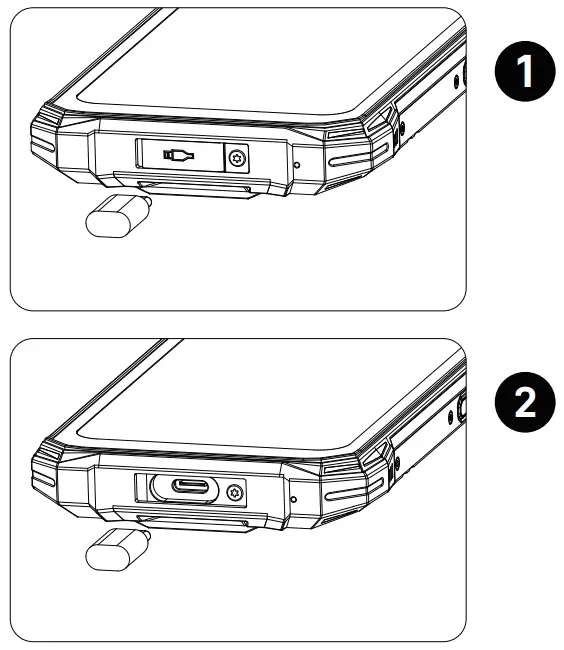 1

2