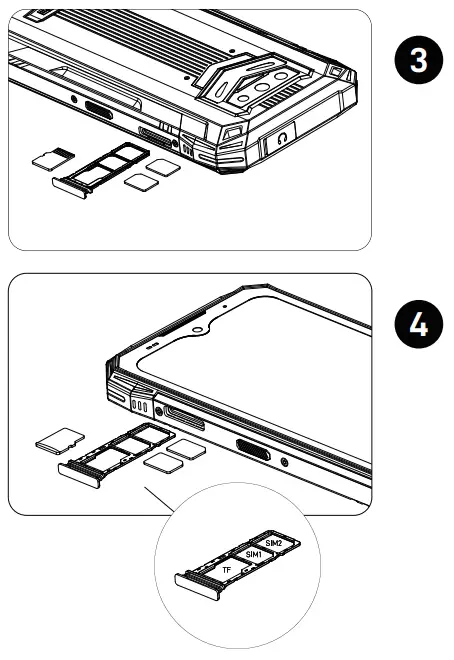 3

4

SIM2
SIM1
TF