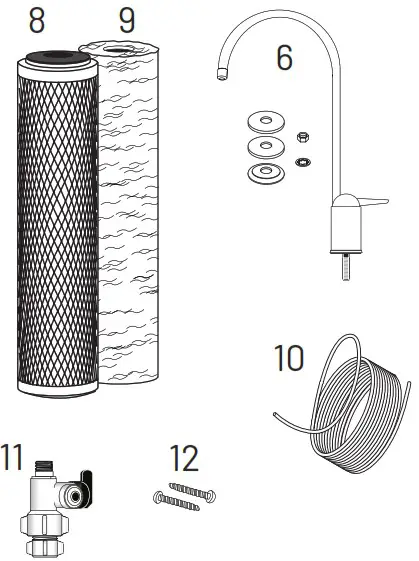 8
9
6
10
11
12