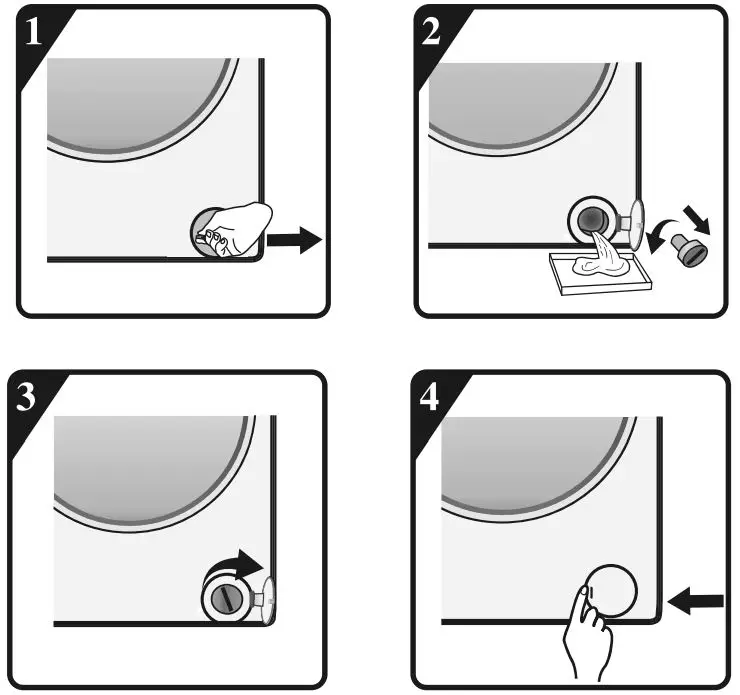 1

2

3

4