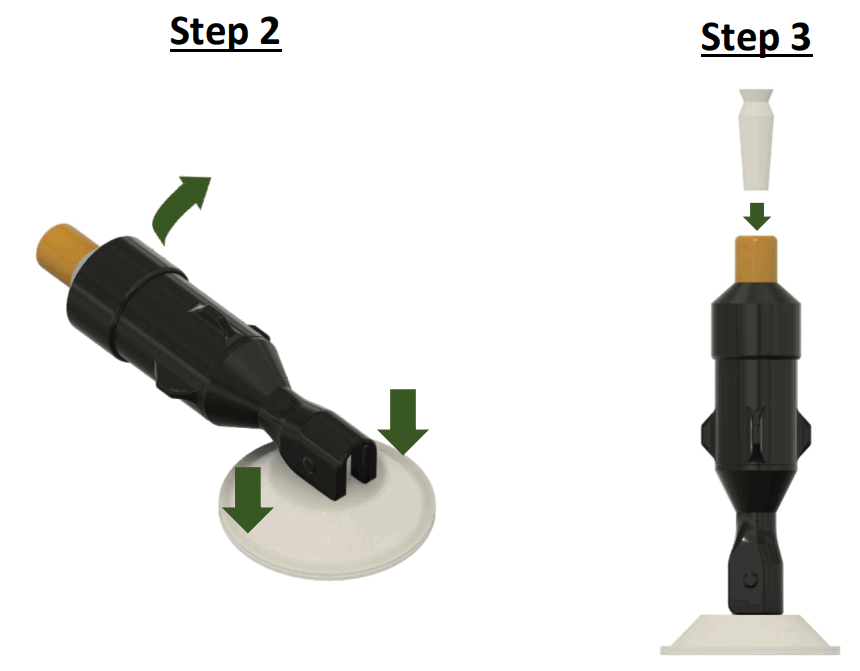 Step 2

Step 3