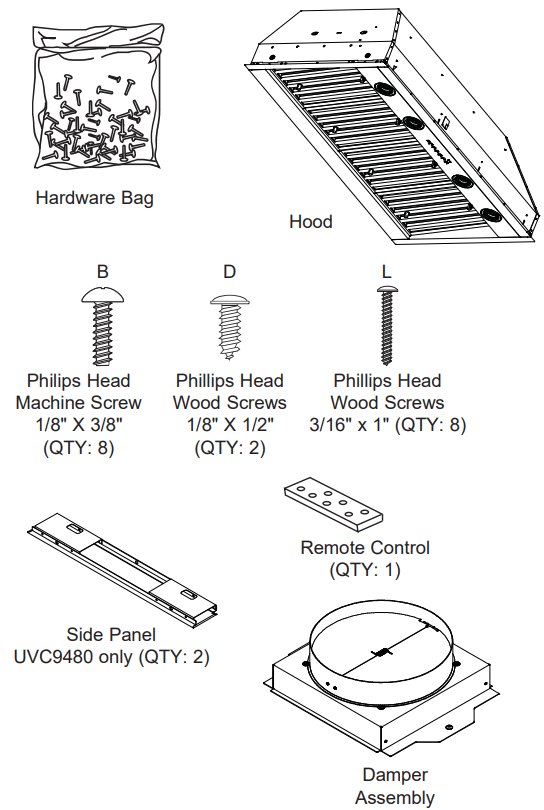 Hardware Bag

Hood

B

Philips Head Machine Screw 1/8" X 3/8" (QTY: 8)

D

Phillips Head Wood Screws 1/8" X 1/2" (QTY: 2)

L

Phillips Head Wood Screws 3/16" x 1" (QTY: 8)

Remote Control (QTY: 1)

Side Panel UVC9480 only (QTY: 2)

Damper Assembly