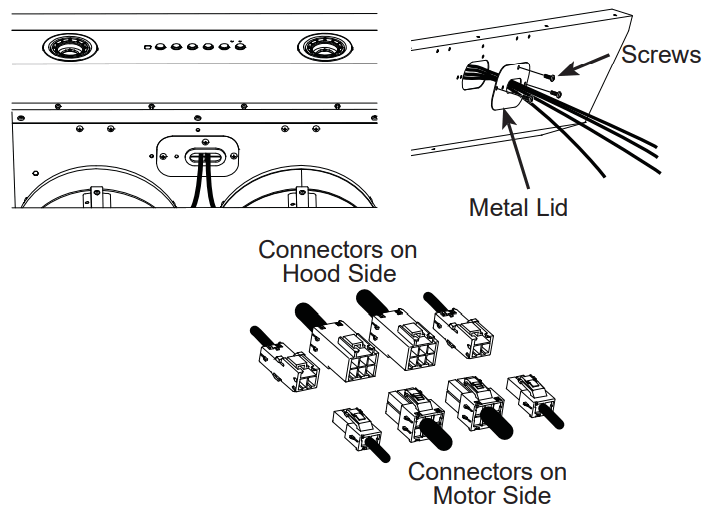 Screws

Metal Lid

Connectors on Hood Side

Connectors on Motor Side