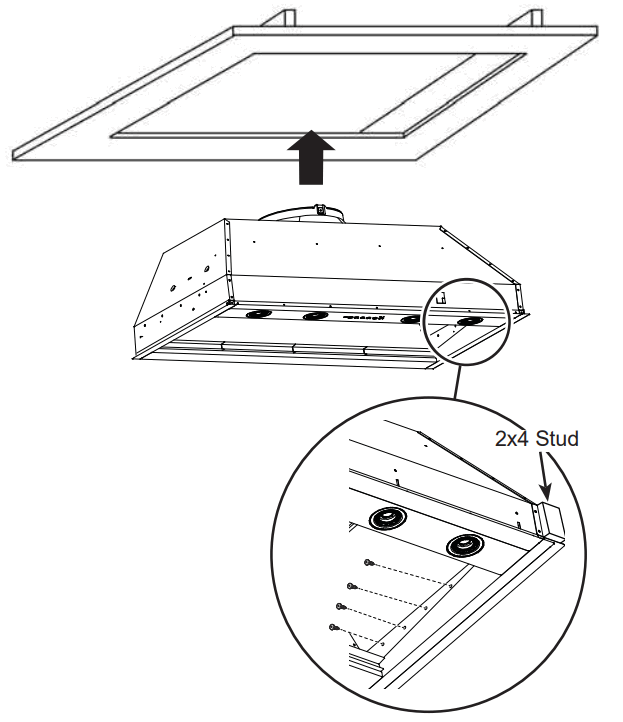 2x4 Stud