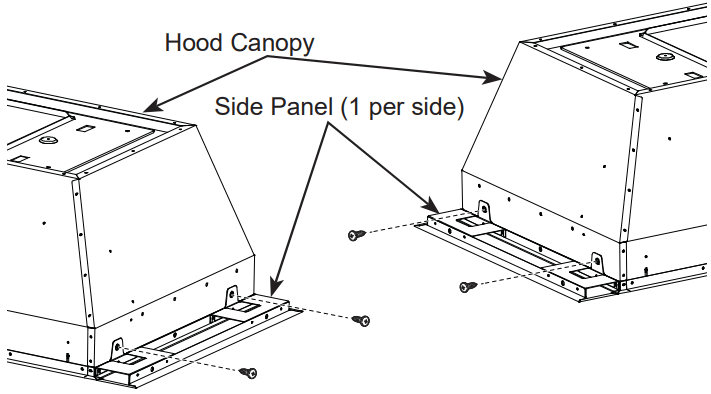 Hood Canopy

Side Panel (1 per side)