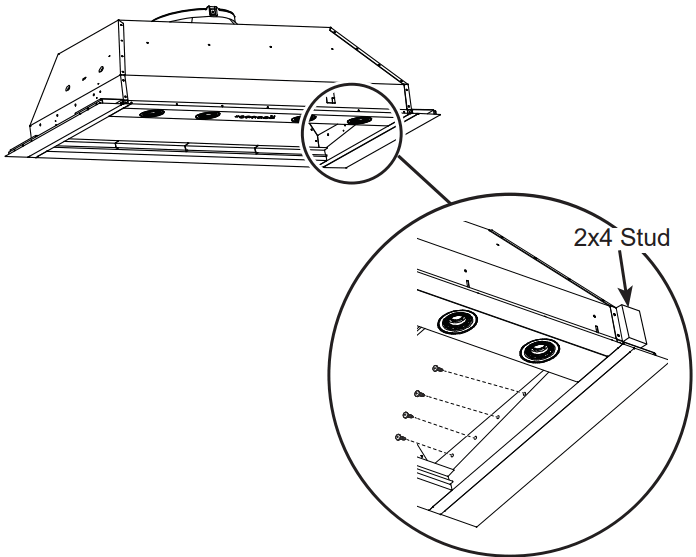 2x4 Stud