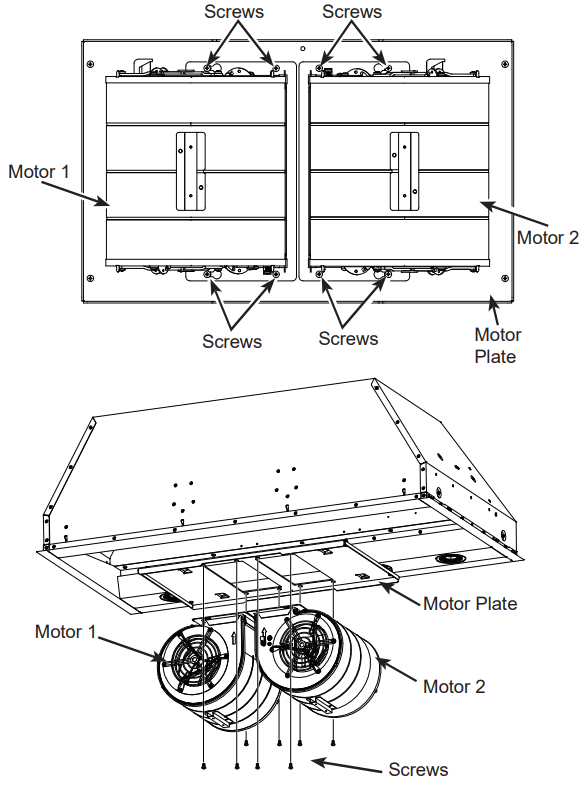 Screws
Screws
Motor 1
Motor 2
Screws
Screws
Motor Plate

Motor Plate
Motor 1
Motor 2
Screws