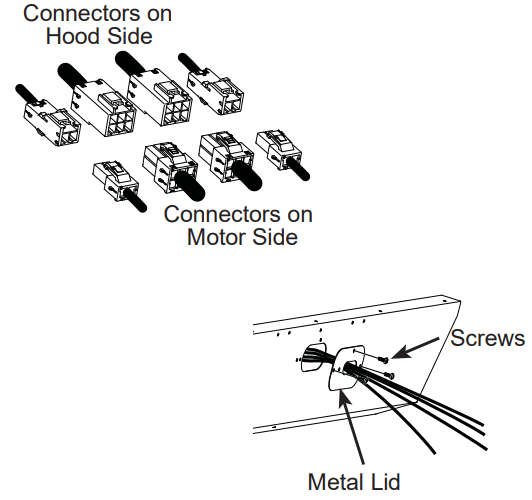 Connectors on Hood Side

Connectors on Motor Side

Screws

Metal Lid