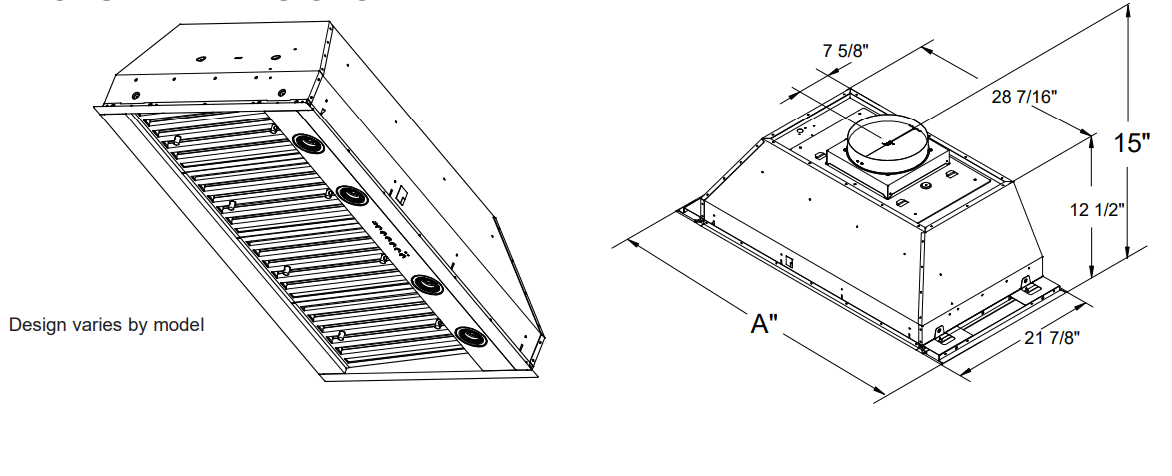 Design varies by model

7 5/8"

28 7/16"

15"

12 1/2"

A"

21 7/8"