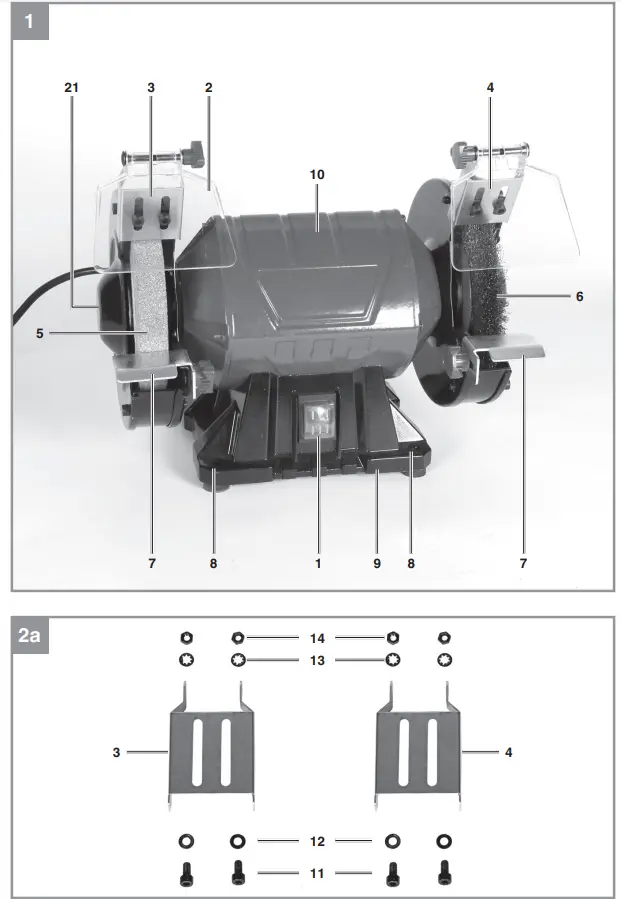 1

21
3
2
4
10
6
5
7
8
1
9
8
7

2a

14
13
3
4
12
11