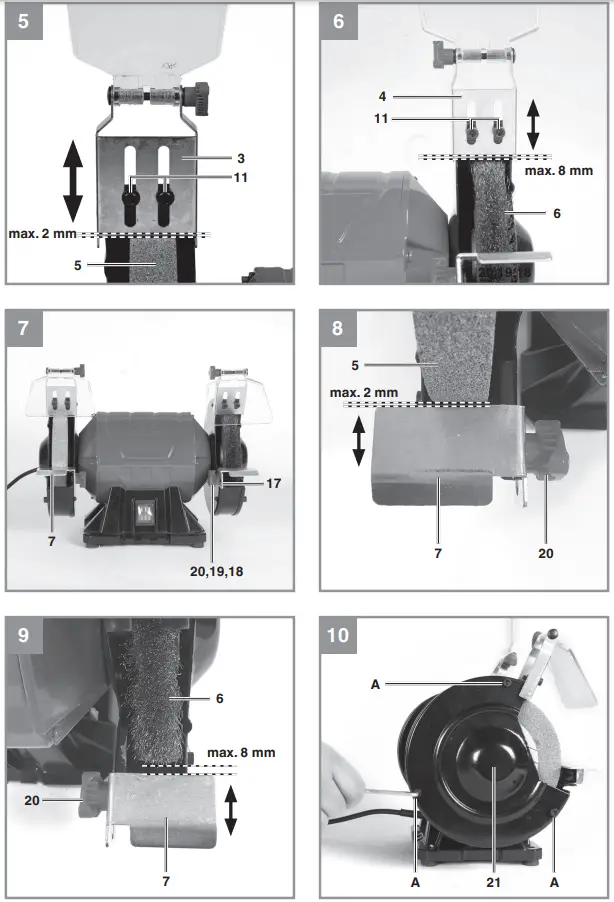 5
3
11
max. 2 mm
5

6
4
11
max. 8 mm
6
20,19,18

7
17
7
20,19,18

8
5
max. 2 mm
7
20

9
6
max. 8 mm
20
7

10
A
A
21
A