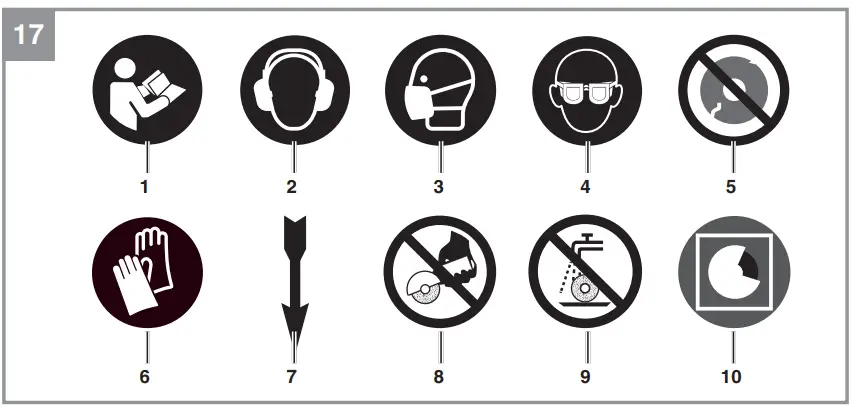 17

1
2
3
4
5
6
7
8
9
10