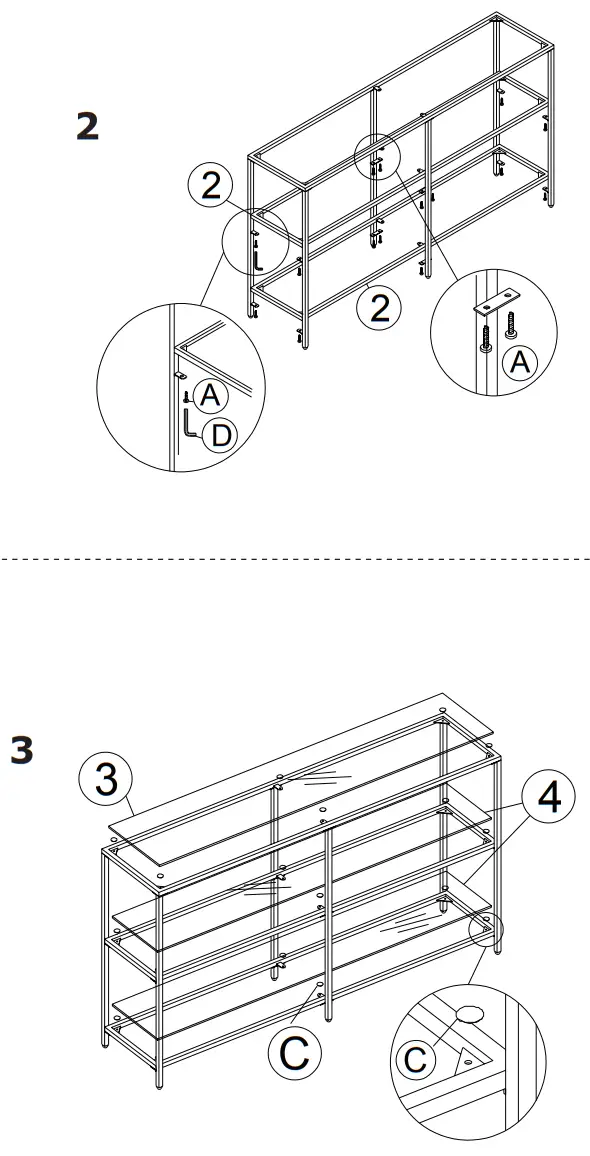 2

2

2

A

D

A

3

3

4

C

C